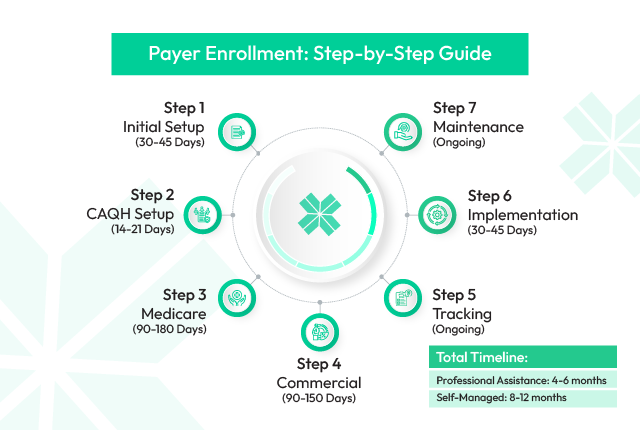 Payer Enrollment: Step-by-Step Guide

Step 1
Initial Setup
(30-45 Days)

Step 2
CAQH Setup
(14-21 Days)

Step 3
Medicare
(90-180 Days)

Step 4
Commercial
(90-150 Days)

Step 5
Tracking
(Ongoing)

Step 6
Implementation
(30-45 Days)

Step 7
Maintenance
(Ongoing)

Total Timeline:
Professional Assistance: 4-6 months
Self-Managed: 8-12 months